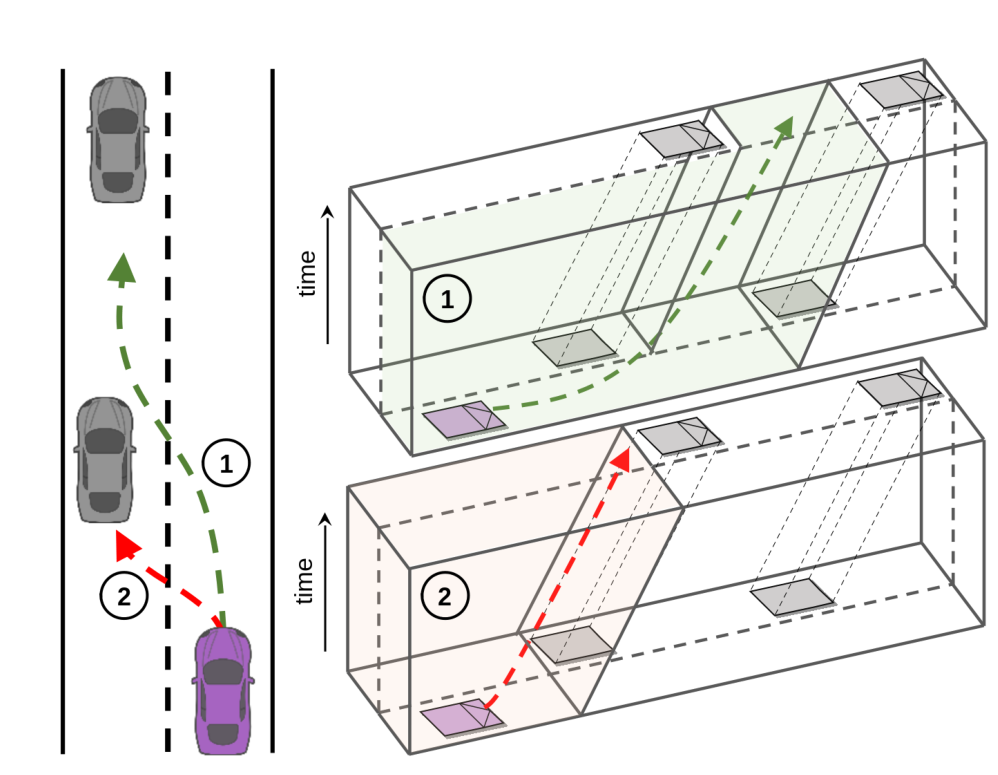 1
2
time
1
time
2